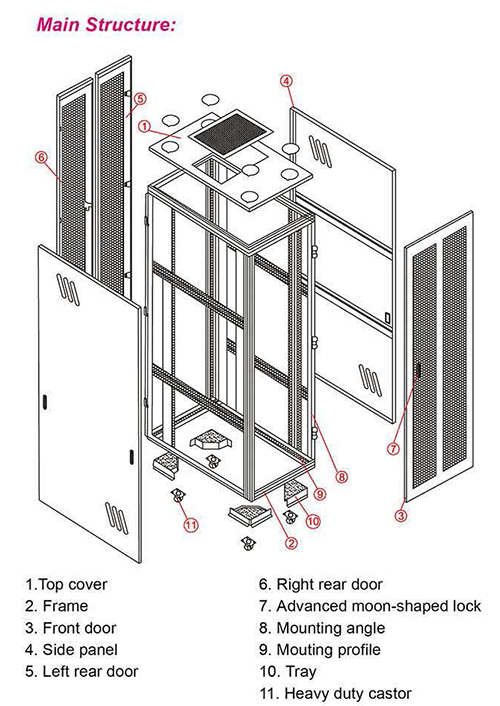 Main Structure:

4
5
1
6
7
8
9
10
11
2
3

1.Top cover
2. Frame
3. Front door
4. Side panel
5. Left rear door

6. Right rear door
7. Advanced moon-shaped lock
8. Mounting angle
9. Mouting profile
10. Tray
11. Heavy duty castor